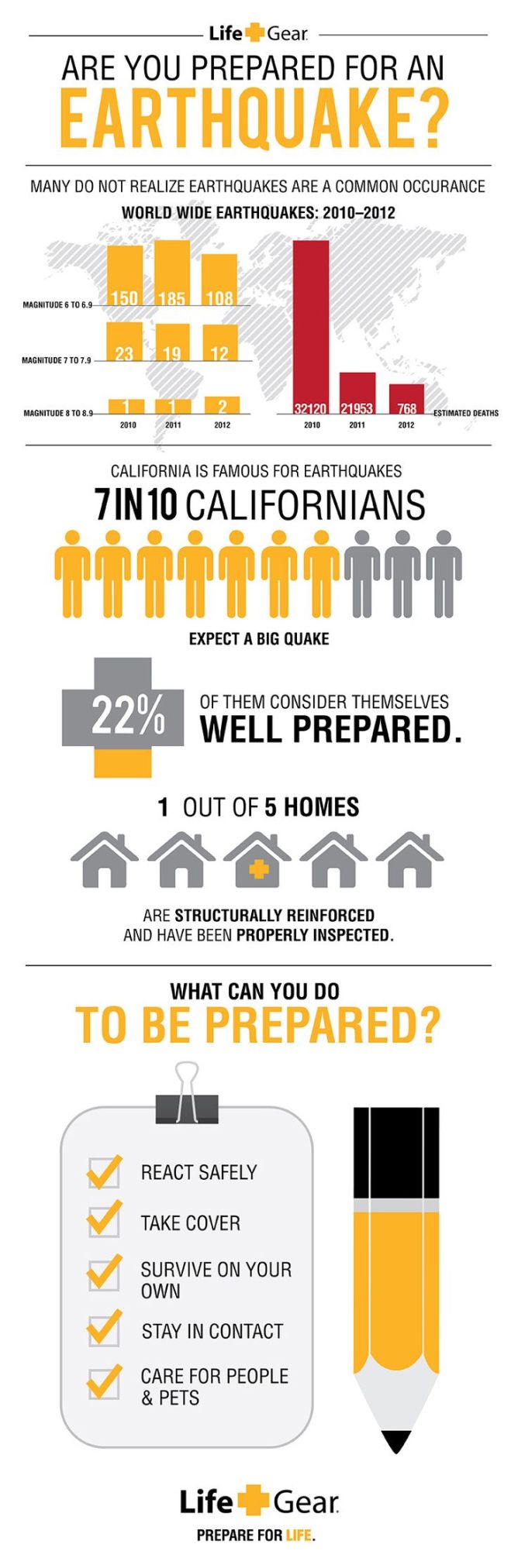 Life Gear

ARE YOU PREPARED FOR AN EARTHQUAKE?

MANY DO NOT REALIZE EARTHQUAKES ARE A COMMON OCCURANCE

WORLD WIDE EARTHQUAKES: 2010–2012

MAGNITUDE 6 TO 6.9 150 185 108

MAGNITUDE 7 TO 7.9 23 19 12

MAGNITUDE 8 TO 8.9 1 1 2

2010 2011 2012

32120 21953 768 ESTIMATED DEATHS

2010 2011 2012

CALIFORNIA IS FAMOUS FOR EARTHQUAKES

7 IN 10 CALIFORNIANS

EXPECT A BIG QUAKE

22% OF THEM CONSIDER THEMSELVES WELL PREPARED.

1 OUT OF 5 HOMES

ARE STRUCTURALLY REINFORCED AND HAVE BEEN PROPERLY INSPECTED.

WHAT CAN YOU DO TO BE PREPARED?

REACT SAFELY

TAKE COVER

SURVIVE ON YOUR OWN

STAY IN CONTACT

CARE FOR PEOPLE & PETS

Life Gear

PREPARE FOR LIFE.